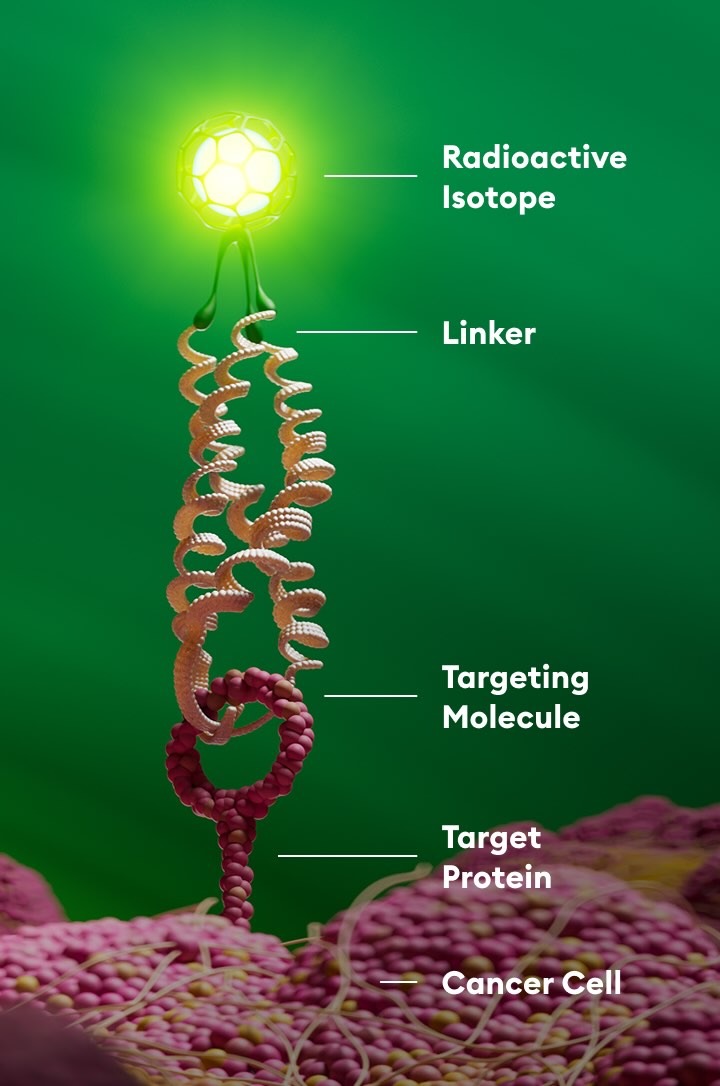 Radioactive Isotope

Linker

Targeting Molecule

Target Protein

Cancer Cell